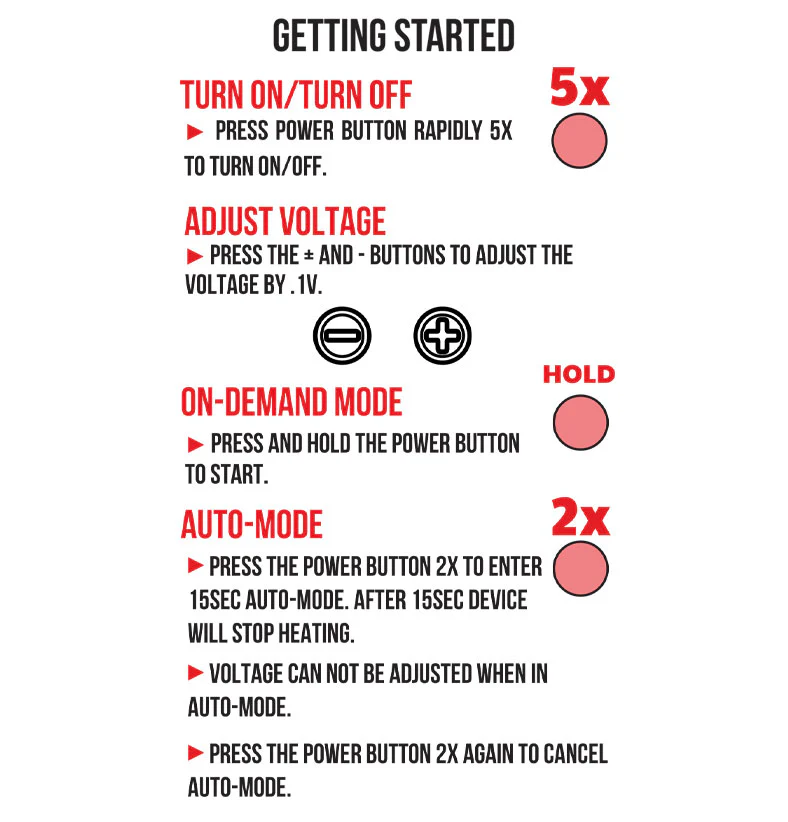 GETTING STARTED

TURN ON/TURN OFF

5x

► PRESS POWER BUTTON RAPIDLY 5X TO TURN ON/OFF.

ADJUST VOLTAGE

► PRESS THE ± AND - BUTTONS TO ADJUST THE VOLTAGE BY .1V.

HOLD

ON-DEMAND MODE

► PRESS AND HOLD THE POWER BUTTON TO START.

AUTO-MODE

2x

► PRESS THE POWER BUTTON 2X TO ENTER 15SEC AUTO-MODE. AFTER 15SEC DEVICE WILL STOP HEATING.

► VOLTAGE CAN NOT BE ADJUSTED WHEN IN AUTO-MODE.

► PRESS THE POWER BUTTON 2X AGAIN TO CANCEL AUTO-MODE.