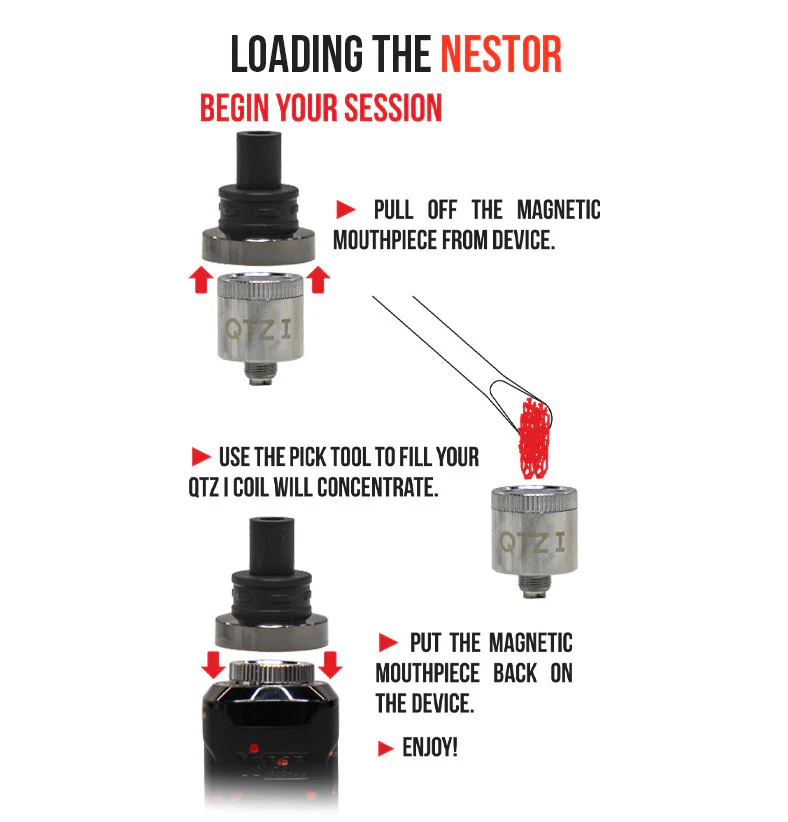 LOADING THE NESTOR

BEGIN YOUR SESSION

► PULL OFF THE MAGNETIC MOUTHPIECE FROM DEVICE.

QTZ I

► USE THE PICK TOOL TO FILL YOUR QTZ I COIL WILL CONCENTRATE.

QTZ I

► PUT THE MAGNETIC MOUTHPIECE BACK ON THE DEVICE.

► ENJOY!