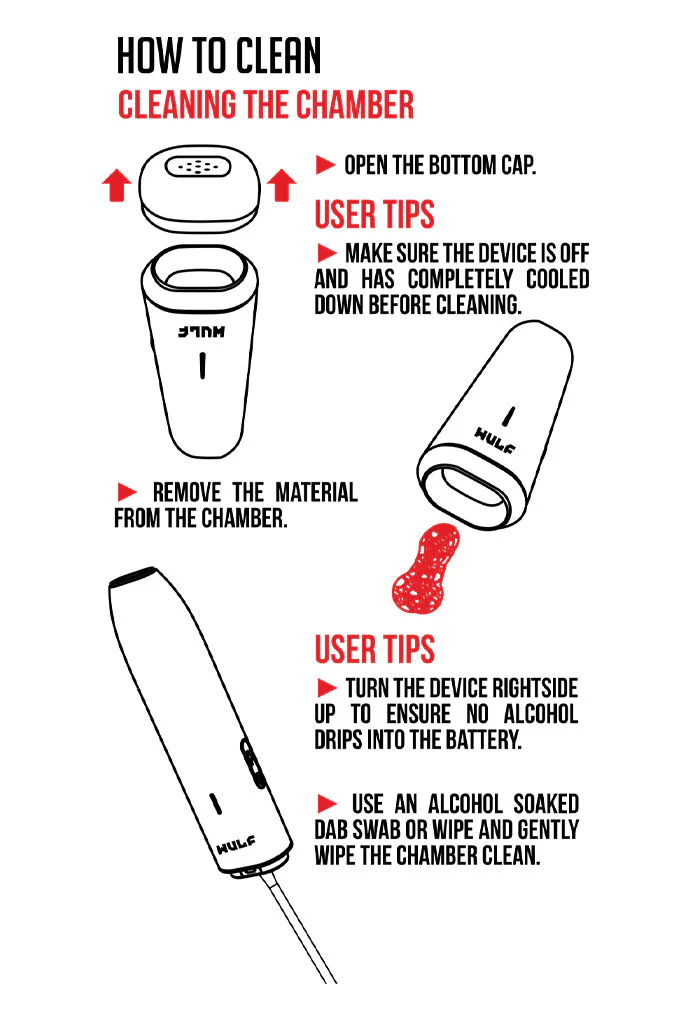 HOW TO CLEAN
CLEANING THE CHAMBER

► OPEN THE BOTTOM CAP.

USER TIPS
► MAKE SURE THE DEVICE IS OFF AND HAS COMPLETELY COOLED DOWN BEFORE CLEANING.

WULF

WULF

► REMOVE THE MATERIAL FROM THE CHAMBER.

USER TIPS
► TURN THE DEVICE RIGHTSIDE UP TO ENSURE NO ALCOHOL DRIPS INTO THE BATTERY.

► USE AN ALCOHOL SOAKED DAB SWAB OR WIPE AND GENTLY WIPE THE CHAMBER CLEAN.

WULF