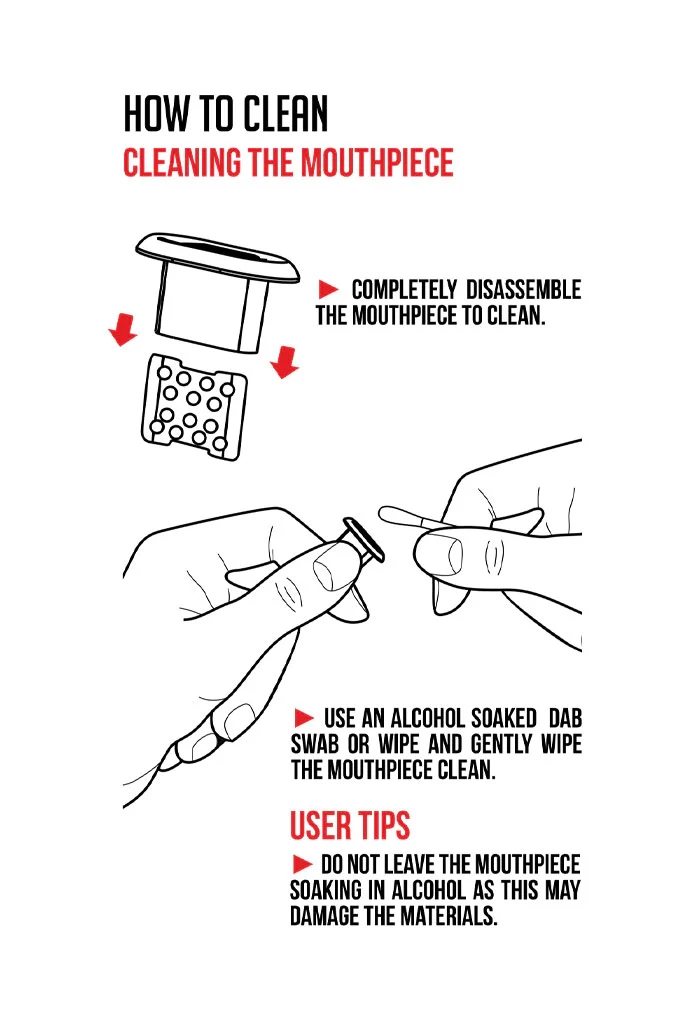 HOW TO CLEAN
CLEANING THE MOUTHPIECE

► COMPLETELY DISASSEMBLE THE MOUTHPIECE TO CLEAN.

► USE AN ALCOHOL SOAKED DAB SWAB OR WIPE AND GENTLY WIPE THE MOUTHPIECE CLEAN.

USER TIPS

► DO NOT LEAVE THE MOUTHPIECE SOAKING IN ALCOHOL AS THIS MAY DAMAGE THE MATERIALS.